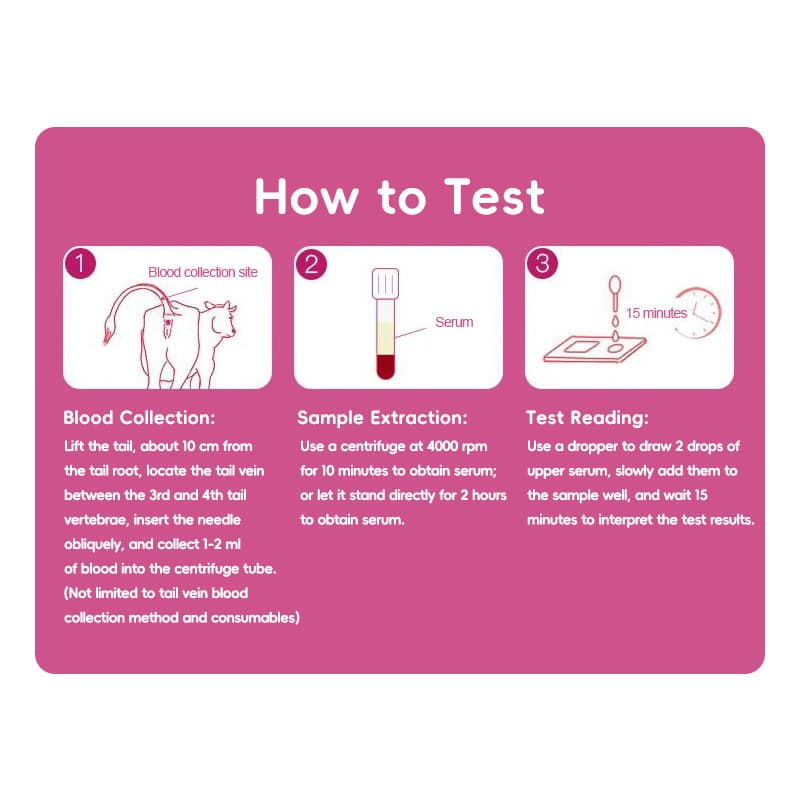 How to Test

1

Blood collection site

Blood Collection:

Lift the tail, about 10 cm from the tail root, locate the tail vein between the 3rd and 4th tail vertebrae, insert the needle obliquely, and collect 1-2 ml of blood into the centrifuge tube. (Not limited to tail vein blood collection method and consumables)

2

Serum

Sample Extraction:

Use a centrifuge at 4000 rpm for 10 minutes to obtain serum; or let it stand directly for 2 hours to obtain serum.

3

15 minutes

Test Reading:

Use a dropper to draw 2 drops of upper serum, slowly add them to the sample well, and wait 15 minutes to interpret the test results.